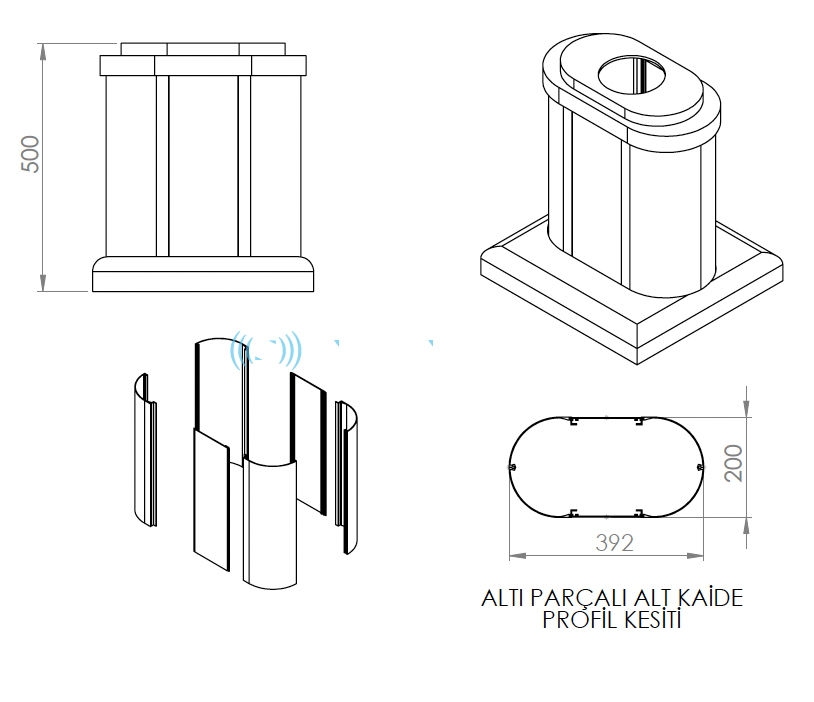 500

200

392

ALTI PARÇALI ALT KAİDE
PROFİL KESİTİ